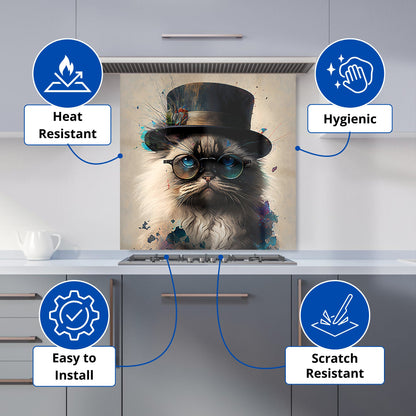 Heat Resistant

Hygienic

Easy to Install

Scratch Resistant