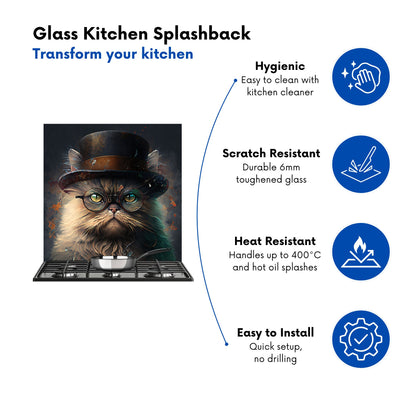 Glass Kitchen Splashback
Transform your kitchen

Hygienic
Easy to clean with kitchen cleaner

Scratch Resistant
Durable 6mm toughened glass

Heat Resistant
Handles up to 400°C and hot oil splashes

Easy to Install
Quick setup, no drilling