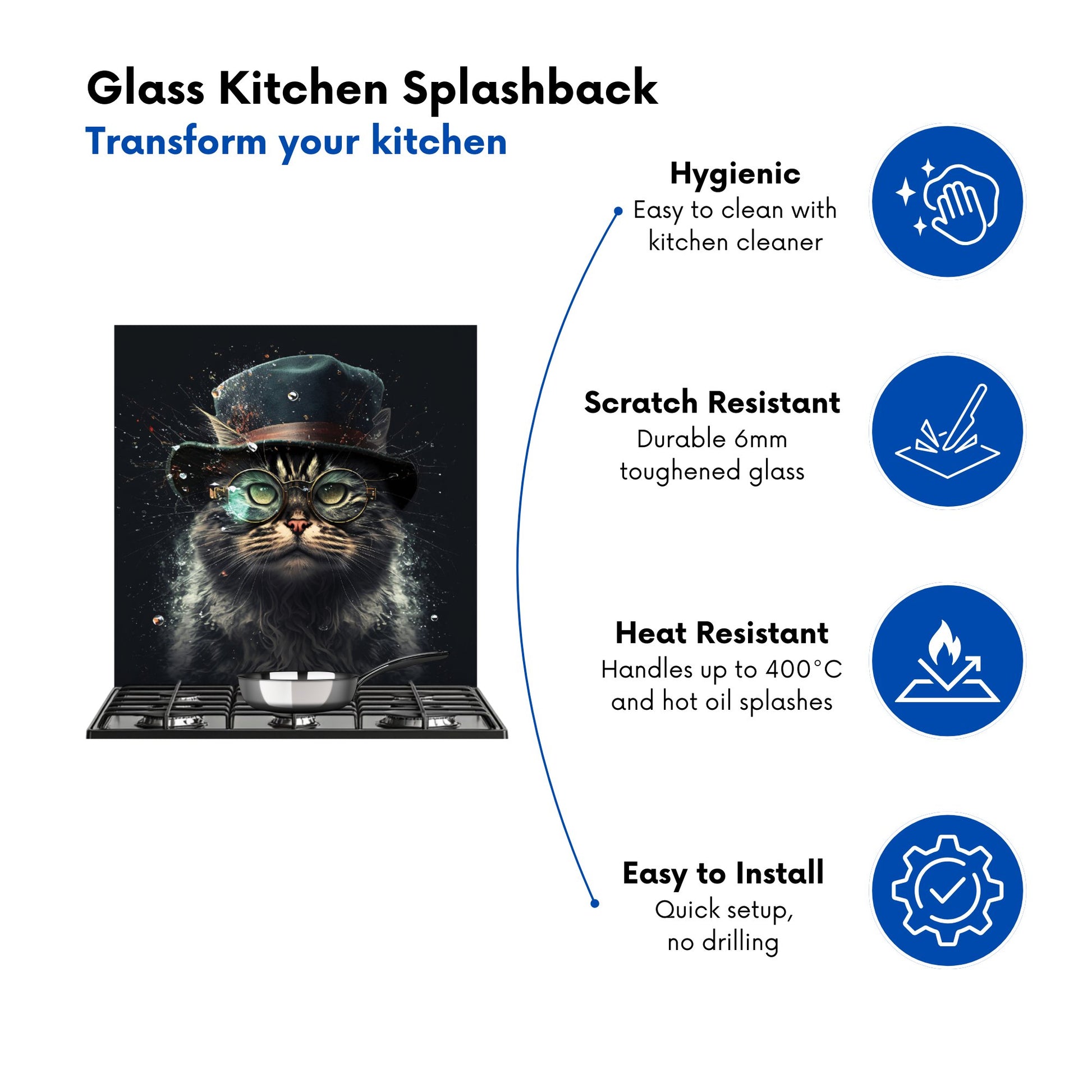 Glass Kitchen Splashback
Transform your kitchen

Hygienic
Easy to clean with kitchen cleaner

Scratch Resistant
Durable 6mm toughened glass

Heat Resistant
Handles up to 400°C and hot oil splashes

Easy to Install
Quick setup, no drilling