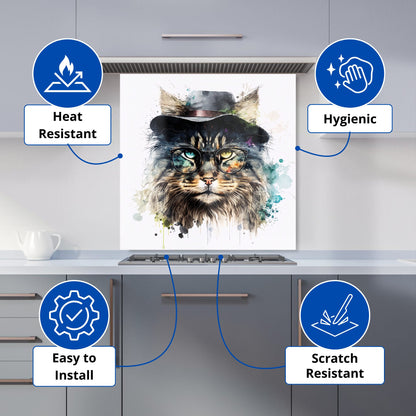 Heat Resistant

Hygienic

Easy to Install

Scratch Resistant