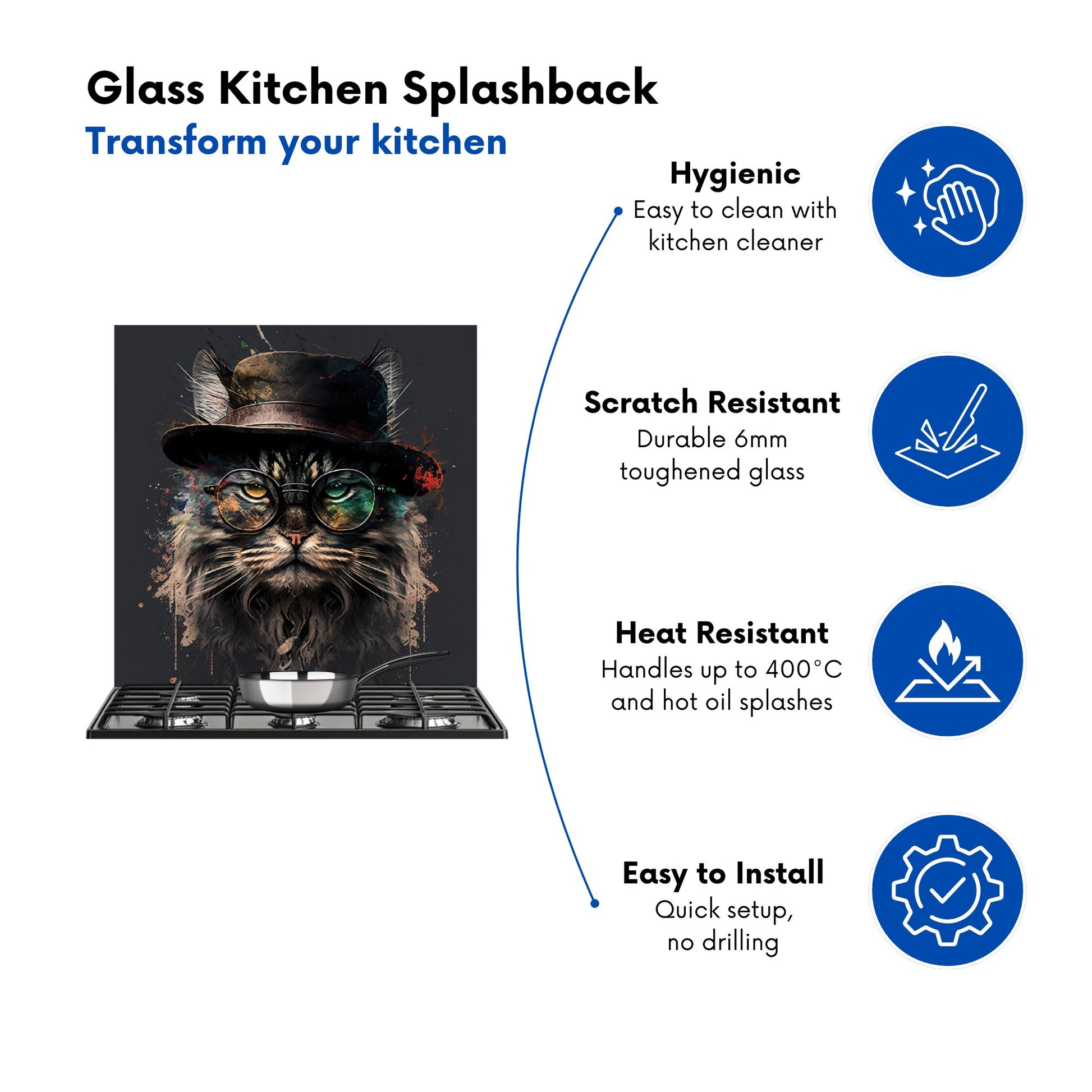 Glass Kitchen Splashback
Transform your kitchen

Hygienic
Easy to clean with kitchen cleaner

Scratch Resistant
Durable 6mm toughened glass

Heat Resistant
Handles up to 400°C and hot oil splashes

Easy to Install
Quick setup, no drilling