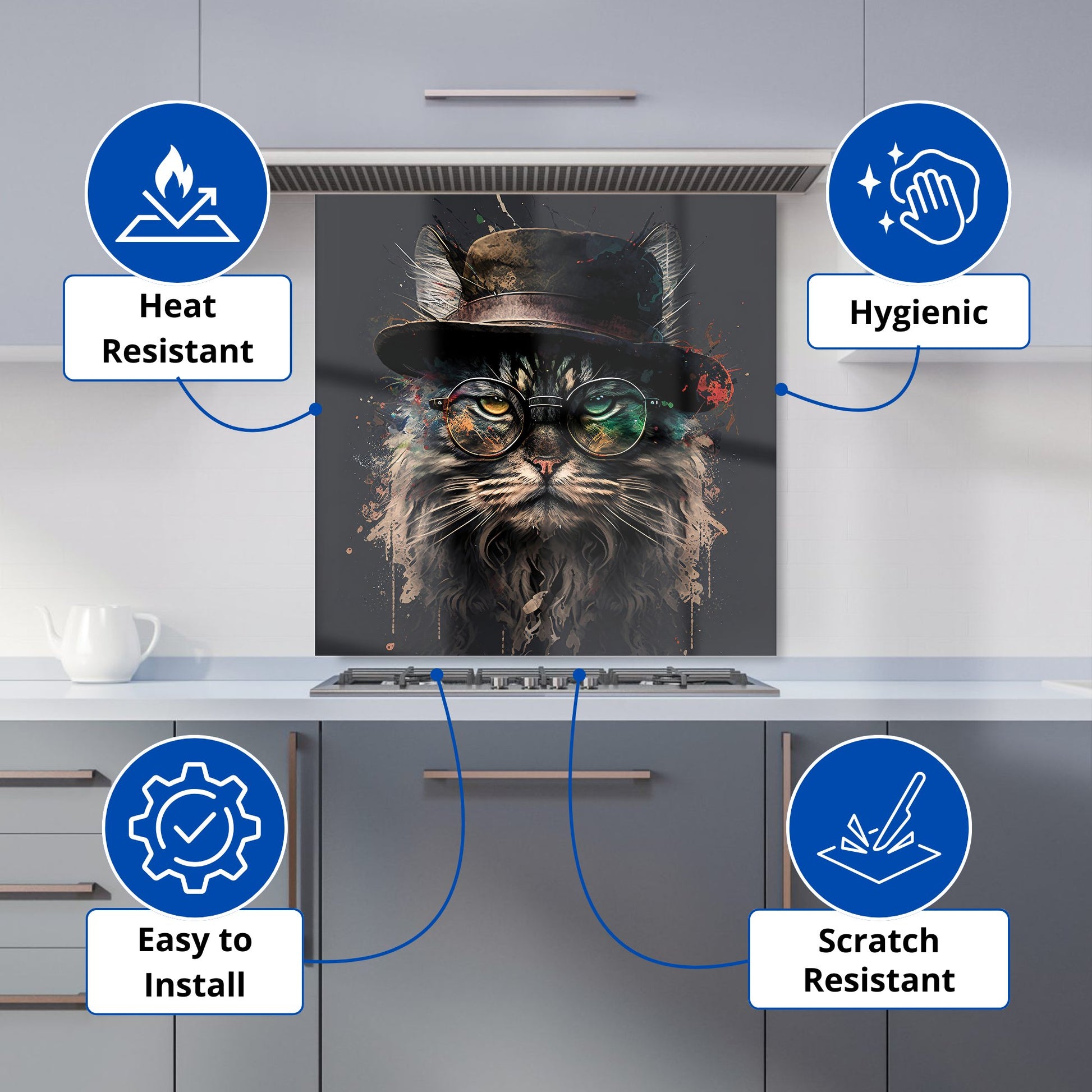 Heat Resistant

Hygienic

Easy to Install

Scratch Resistant