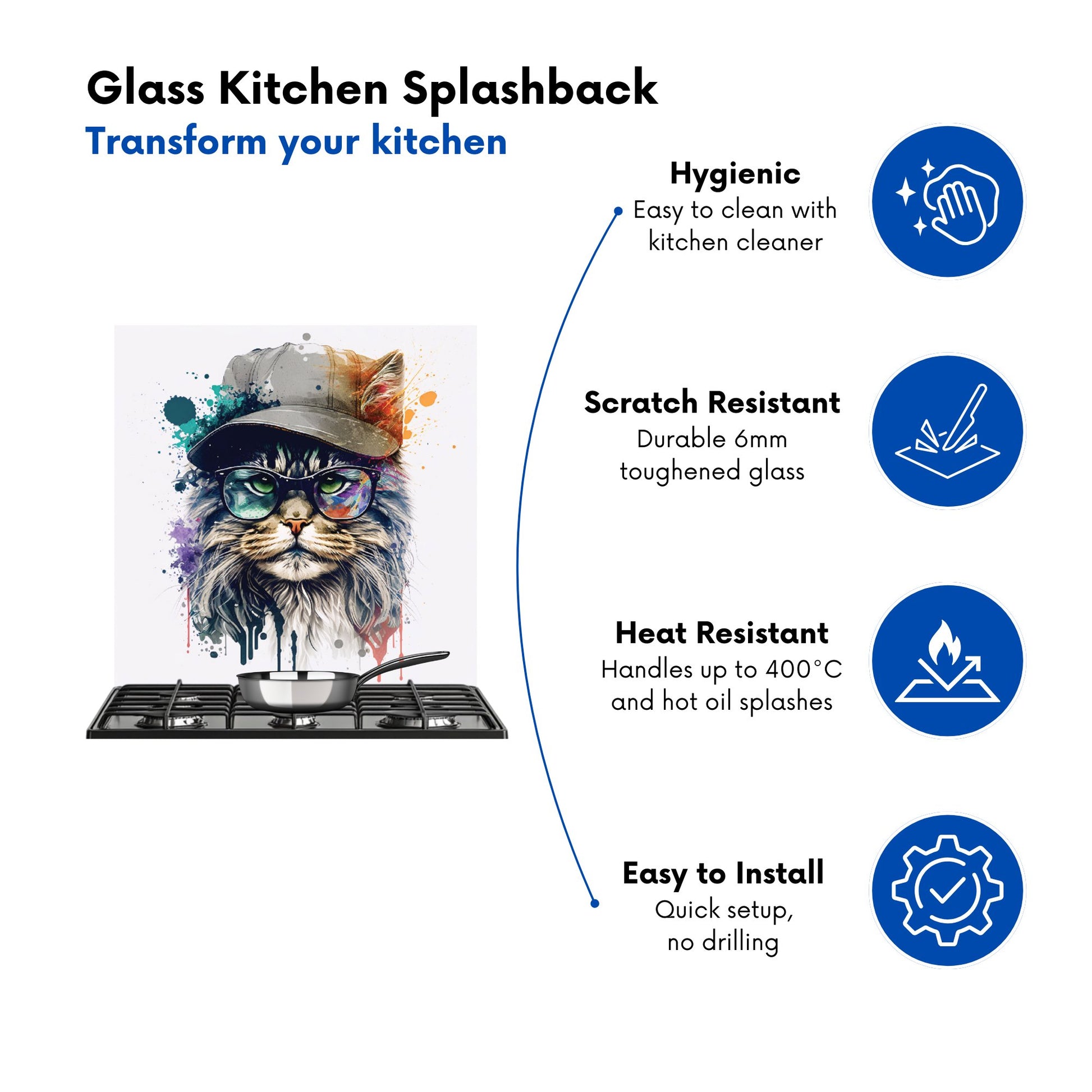 Glass Kitchen Splashback
Transform your kitchen

Hygienic
Easy to clean with kitchen cleaner

Scratch Resistant
Durable 6mm toughened glass

Heat Resistant
Handles up to 400°C and hot oil splashes

Easy to Install
Quick setup, no drilling