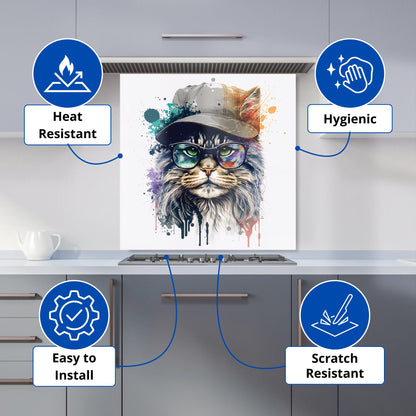 Heat Resistant

Hygienic

Easy to Install

Scratch Resistant