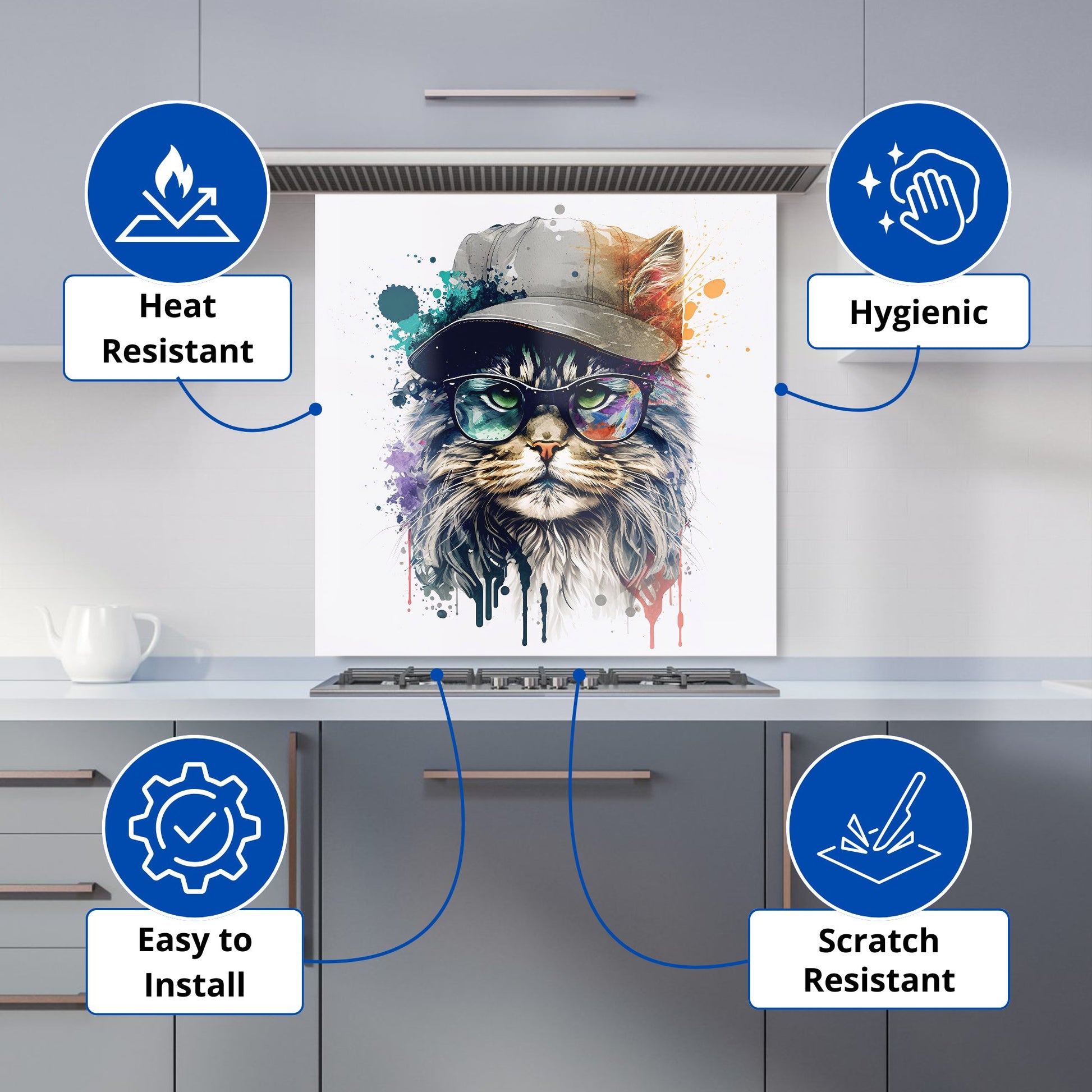 Heat Resistant

Hygienic

Easy to Install

Scratch Resistant