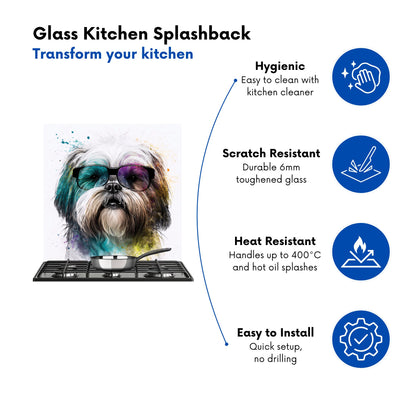 Glass Kitchen Splashback
Transform your kitchen

Hygienic
Easy to clean with kitchen cleaner

Scratch Resistant
Durable 6mm toughened glass

Heat Resistant
Handles up to 400°C and hot oil splashes

Easy to Install
Quick setup, no drilling