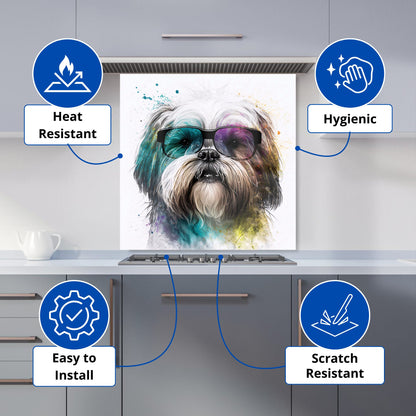 Heat Resistant

Hygienic

Easy to Install

Scratch Resistant