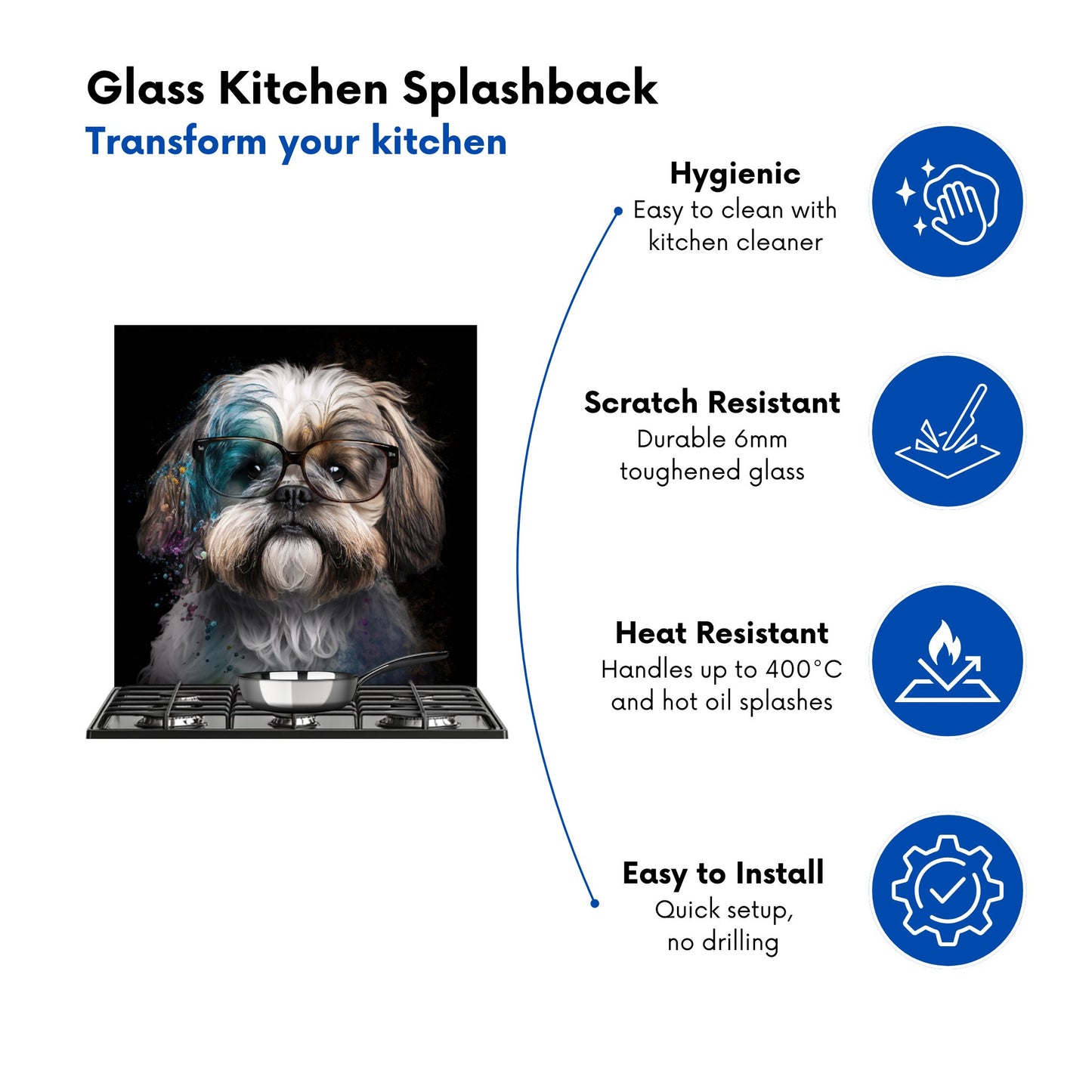 Glass Kitchen Splashback
Transform your kitchen

Hygienic
Easy to clean with kitchen cleaner

Scratch Resistant
Durable 6mm toughened glass

Heat Resistant
Handles up to 400°C and hot oil splashes

Easy to Install
Quick setup, no drilling