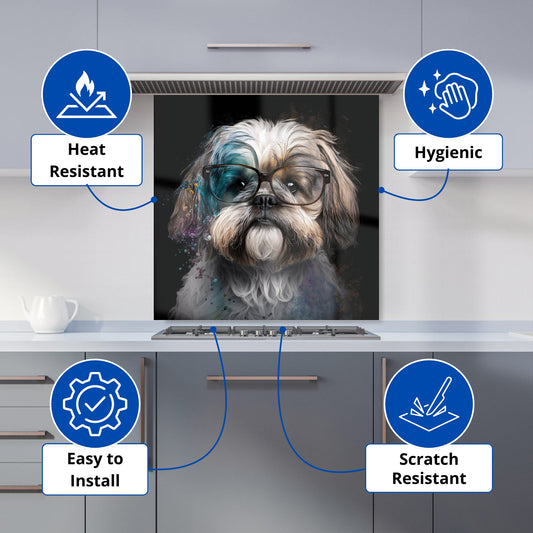 Heat Resistant

Hygienic

Easy to Install

Scratch Resistant