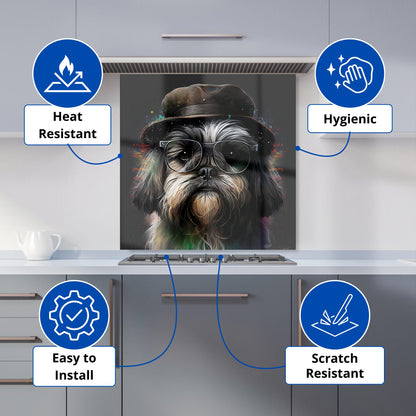 Heat Resistant

Hygienic

Easy to Install

Scratch Resistant