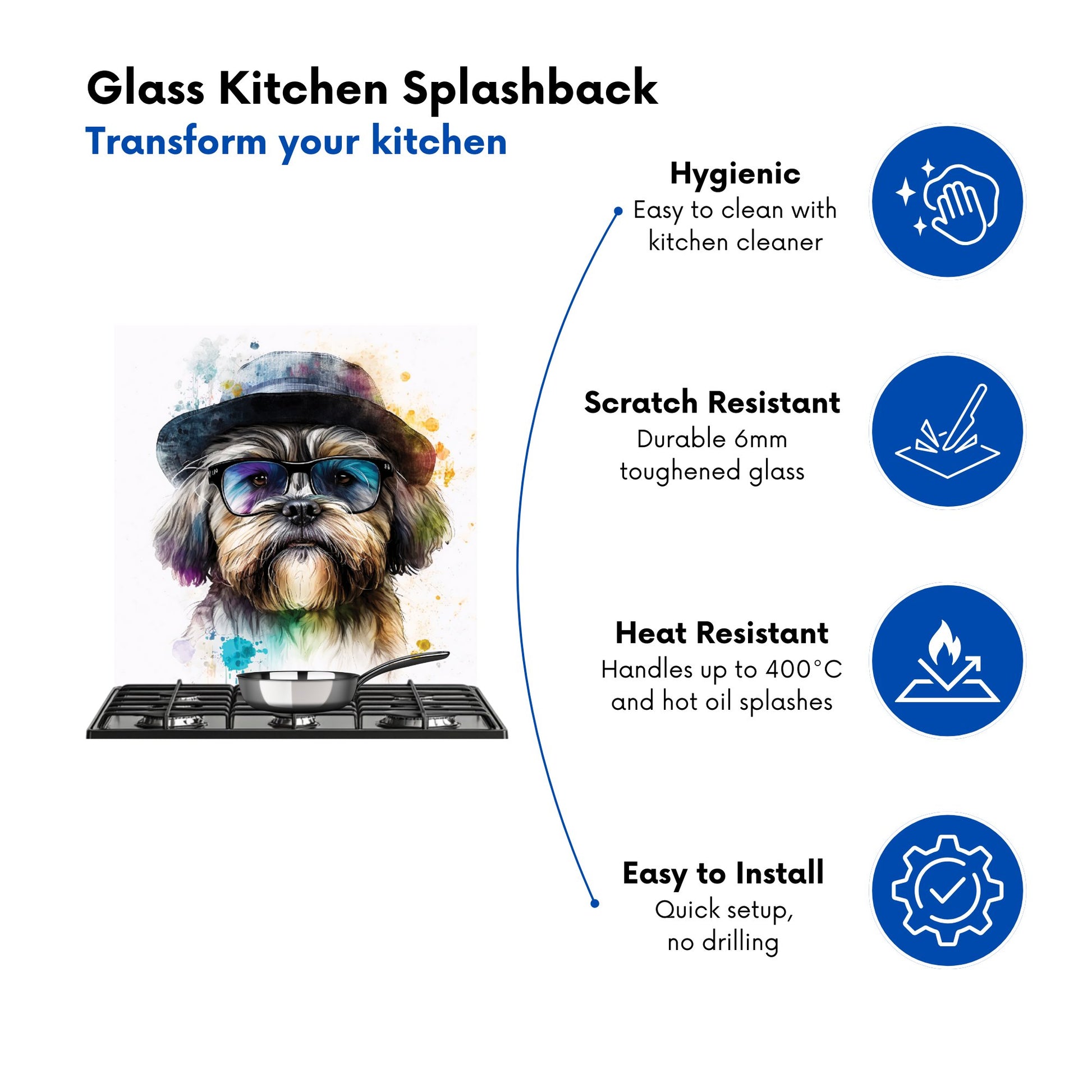 Glass Kitchen Splashback
Transform your kitchen

Hygienic
Easy to clean with kitchen cleaner

Scratch Resistant
Durable 6mm toughened glass

Heat Resistant
Handles up to 400°C and hot oil splashes

Easy to Install
Quick setup, no drilling