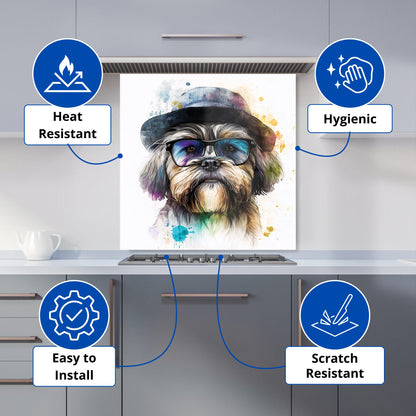 Heat Resistant

Hygienic

Easy to Install

Scratch Resistant