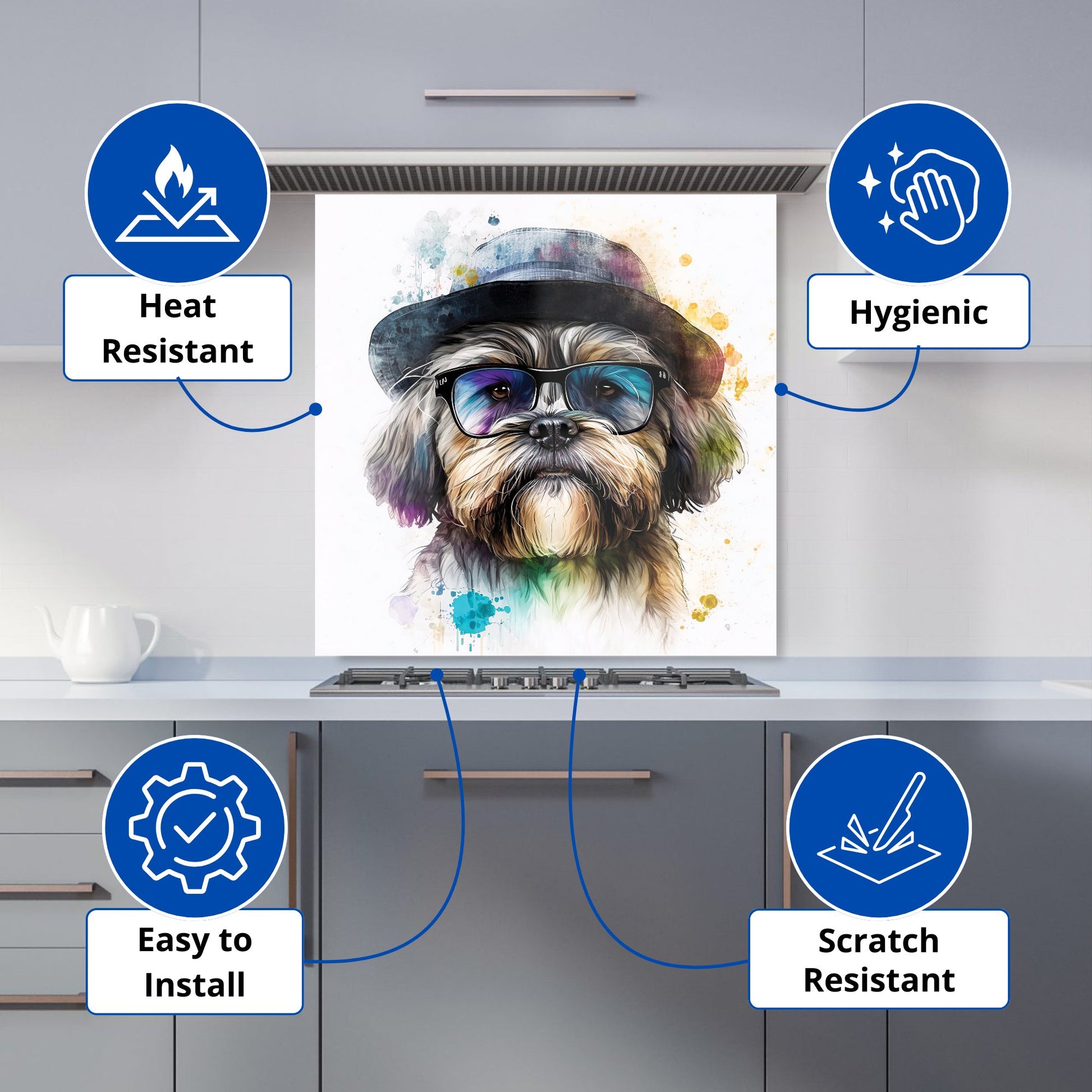 Heat Resistant

Hygienic

Easy to Install

Scratch Resistant