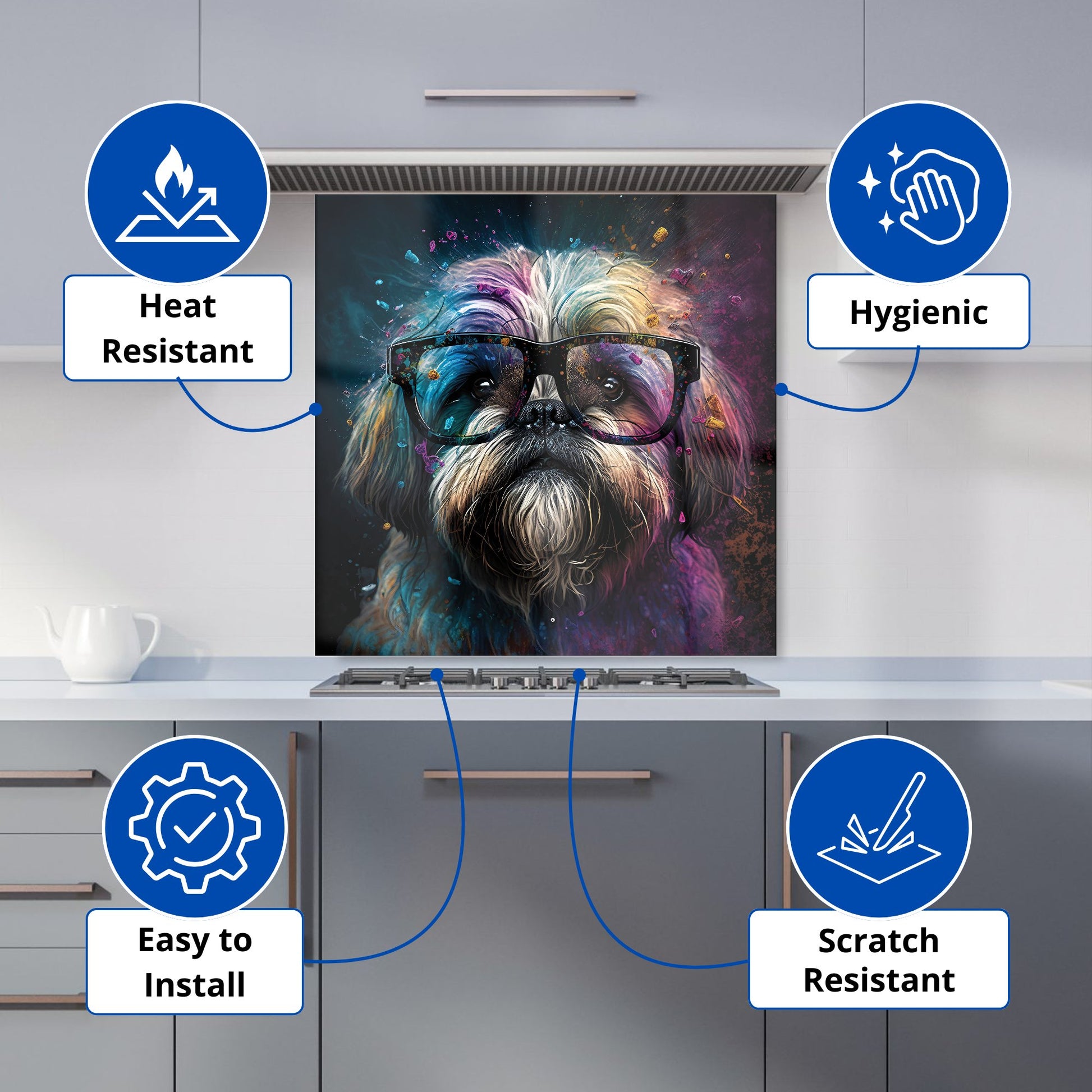 Heat Resistant

Hygienic

Easy to Install

Scratch Resistant