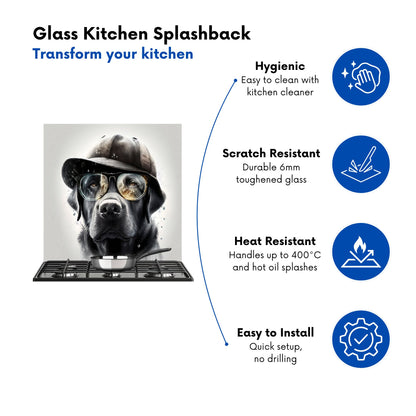 Glass Kitchen Splashback
Transform your kitchen

Hygienic
Easy to clean with kitchen cleaner

Scratch Resistant
Durable 6mm toughened glass

Heat Resistant
Handles up to 400°C and hot oil splashes

Easy to Install
Quick setup, no drilling