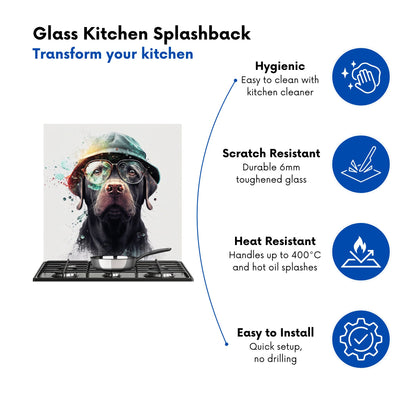 Glass Kitchen Splashback
Transform your kitchen

Hygienic
Easy to clean with kitchen cleaner

Scratch Resistant
Durable 6mm toughened glass

Heat Resistant
Handles up to 400°C and hot oil splashes

Easy to Install
Quick setup, no drilling