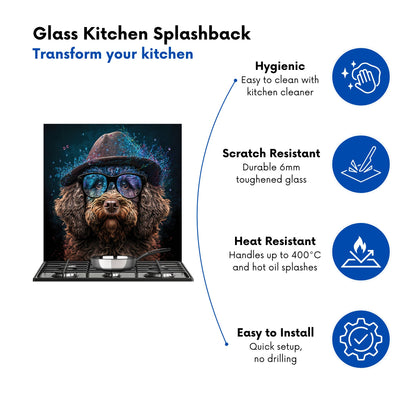 Glass Kitchen Splashback
Transform your kitchen

Hygienic
Easy to clean with kitchen cleaner

Scratch Resistant
Durable 6mm toughened glass

Heat Resistant
Handles up to 400°C and hot oil splashes

Easy to Install
Quick setup, no drilling