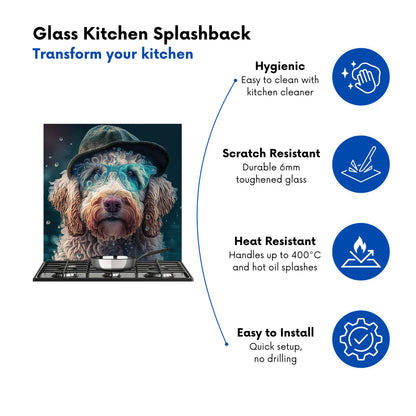 Glass Kitchen Splashback
Transform your kitchen

Hygienic
Easy to clean with kitchen cleaner

Scratch Resistant
Durable 6mm toughened glass

Heat Resistant
Handles up to 400°C and hot oil splashes

Easy to Install
Quick setup, no drilling