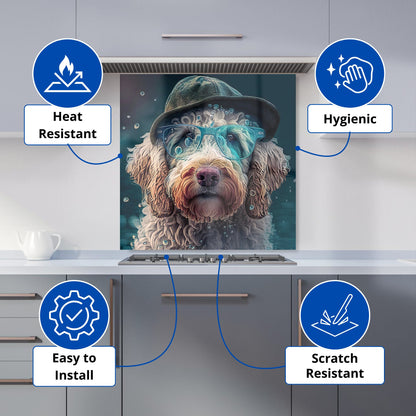 Heat Resistant

Hygienic

Easy to Install

Scratch Resistant