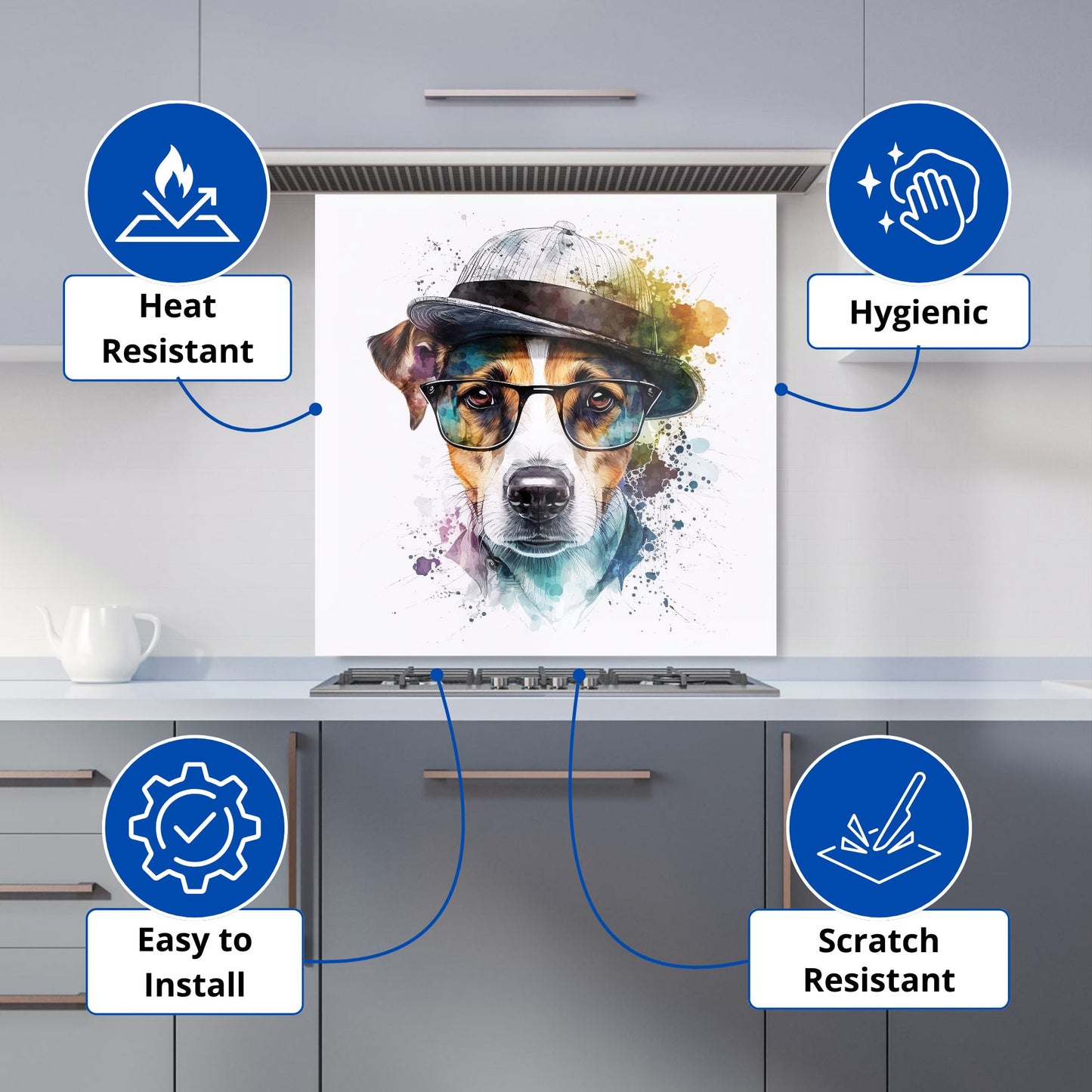 Heat Resistant

Hygienic

Easy to Install

Scratch Resistant