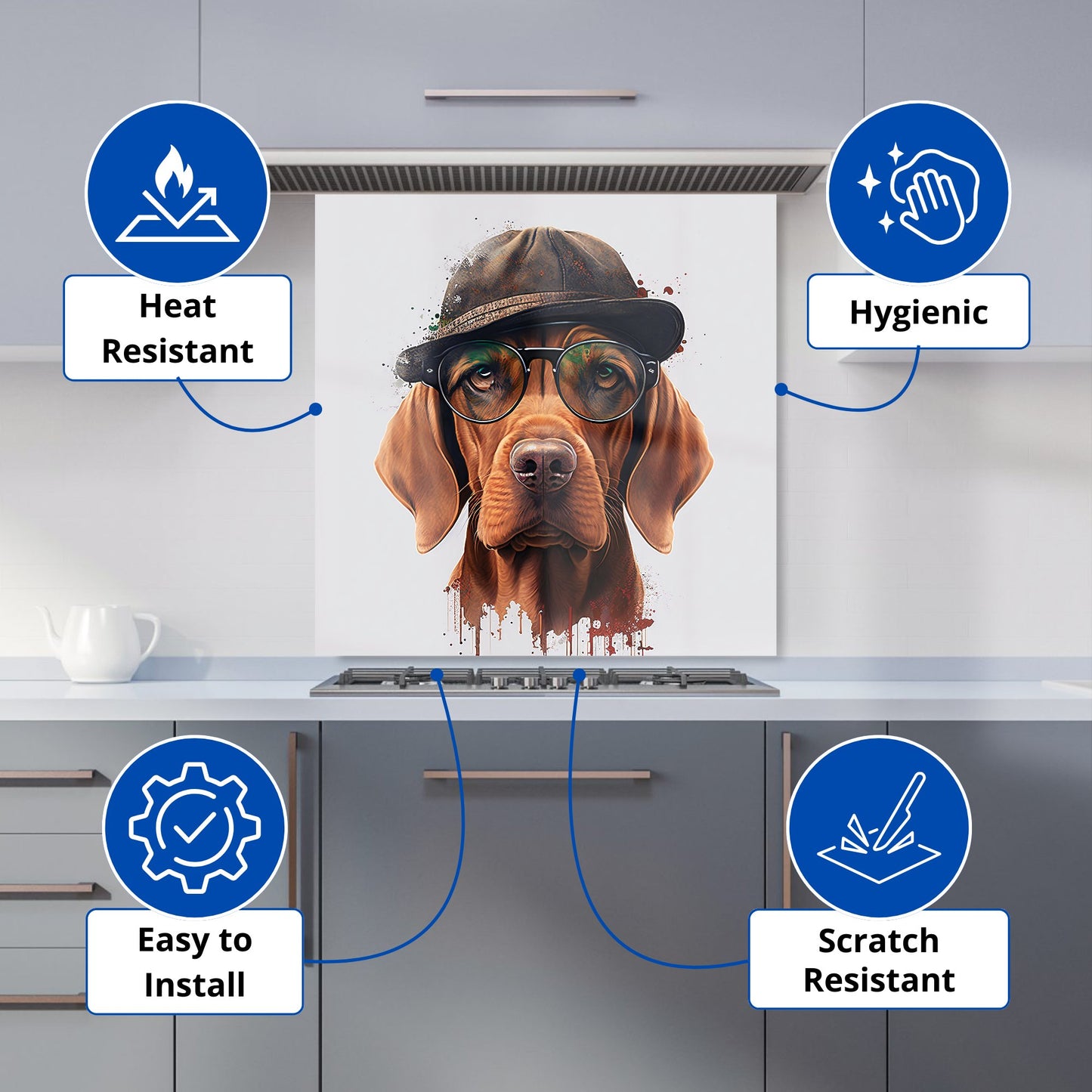 Heat Resistant

Hygienic

Easy to Install

Scratch Resistant