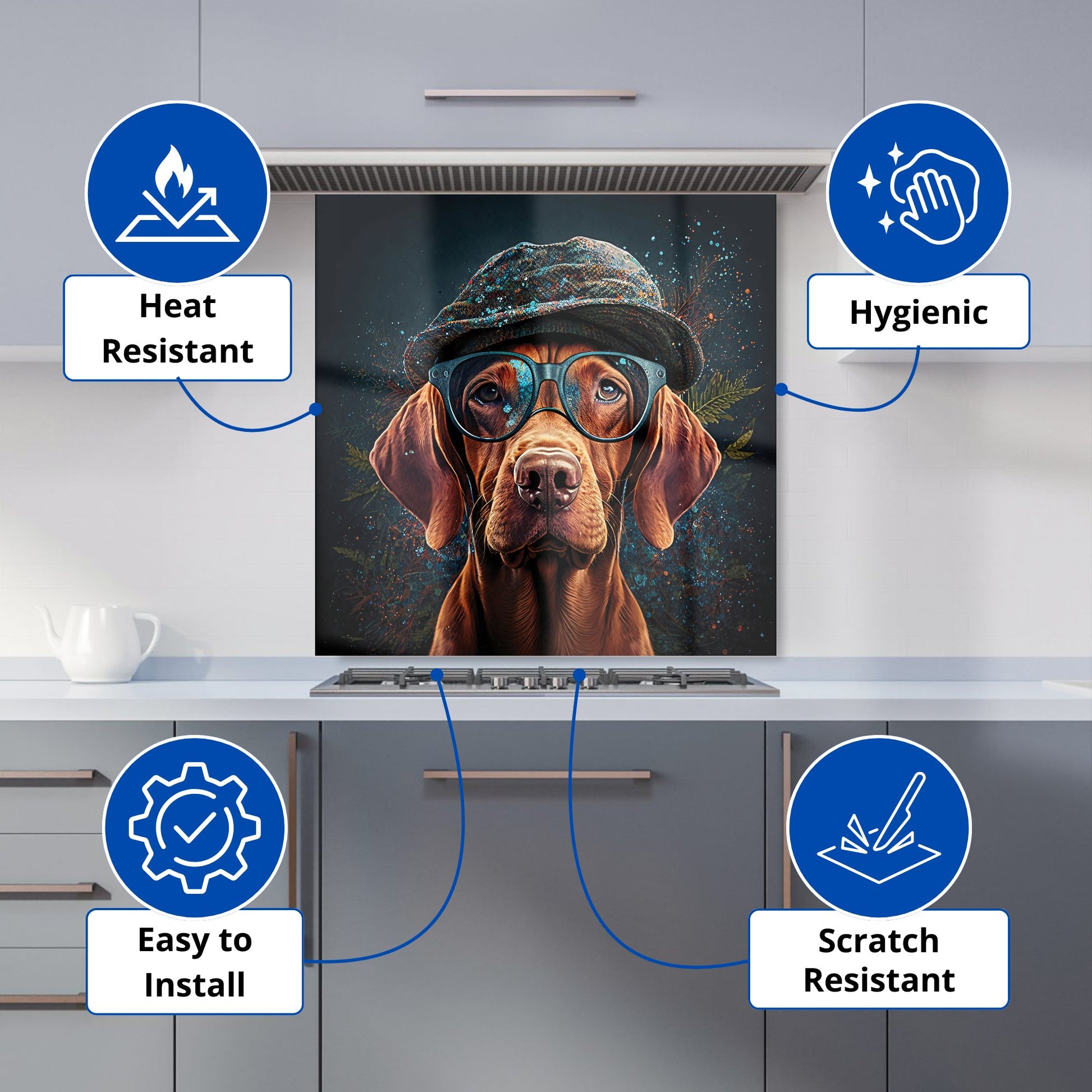 Heat Resistant

Hygienic

Easy to Install

Scratch Resistant