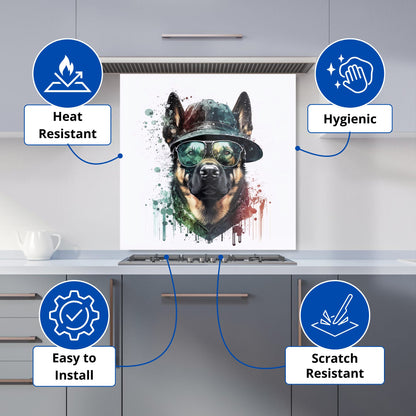 Heat Resistant

Hygienic

Easy to Install

Scratch Resistant