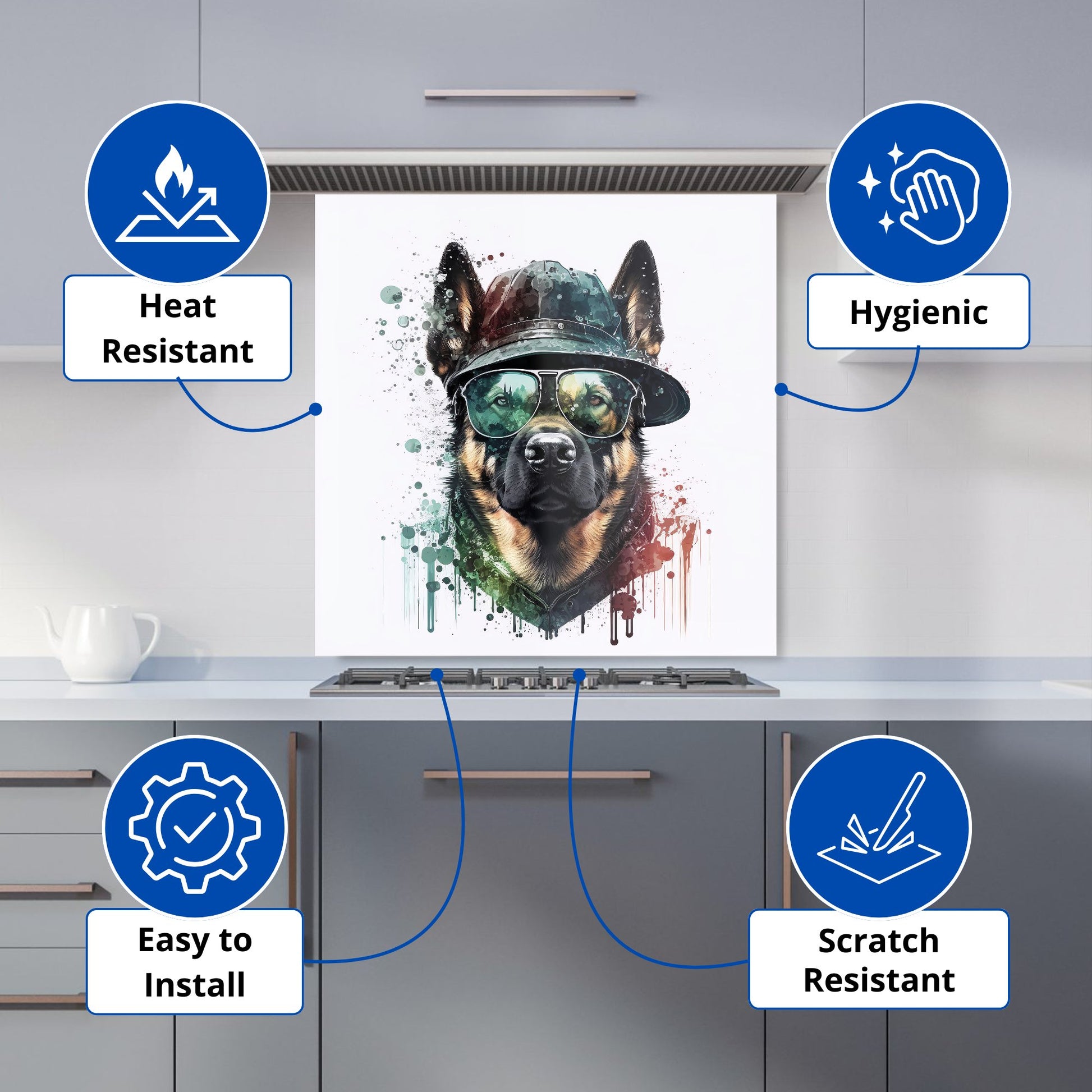 Heat Resistant

Hygienic

Easy to Install

Scratch Resistant