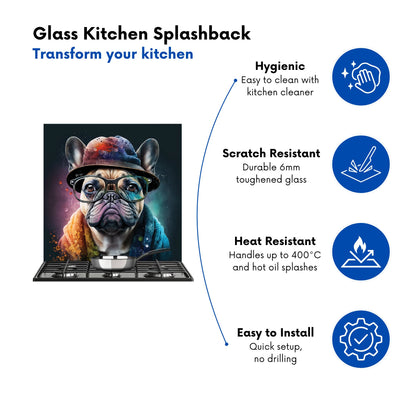 Glass Kitchen Splashback
Transform your kitchen

Hygienic
Easy to clean with kitchen cleaner

Scratch Resistant
Durable 6mm toughened glass

Heat Resistant
Handles up to 400°C and hot oil splashes

Easy to Install
Quick setup, no drilling