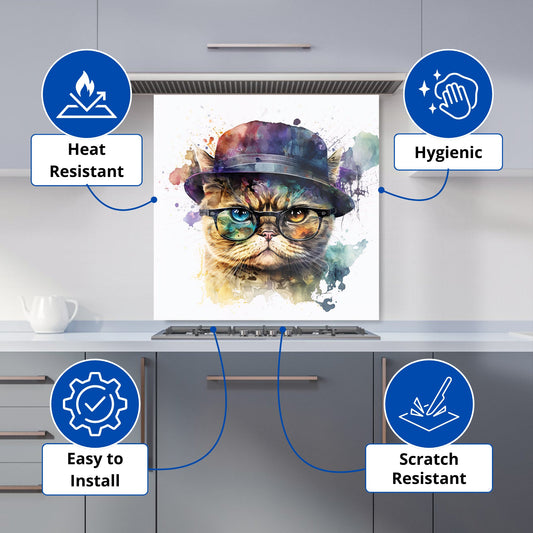 Heat Resistant

Hygienic

Easy to Install

Scratch Resistant