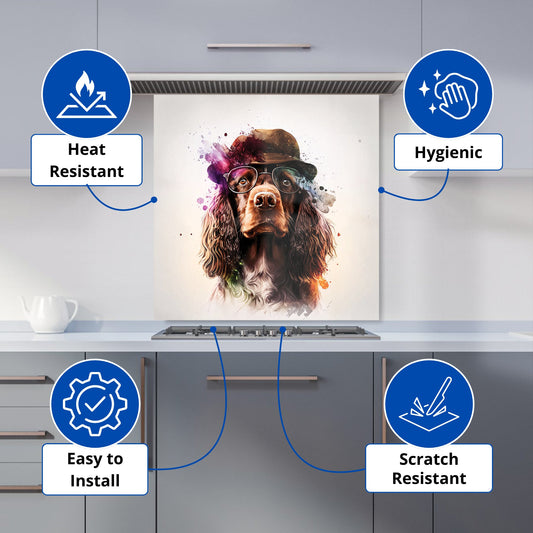 Heat Resistant

Hygienic

Easy to Install

Scratch Resistant