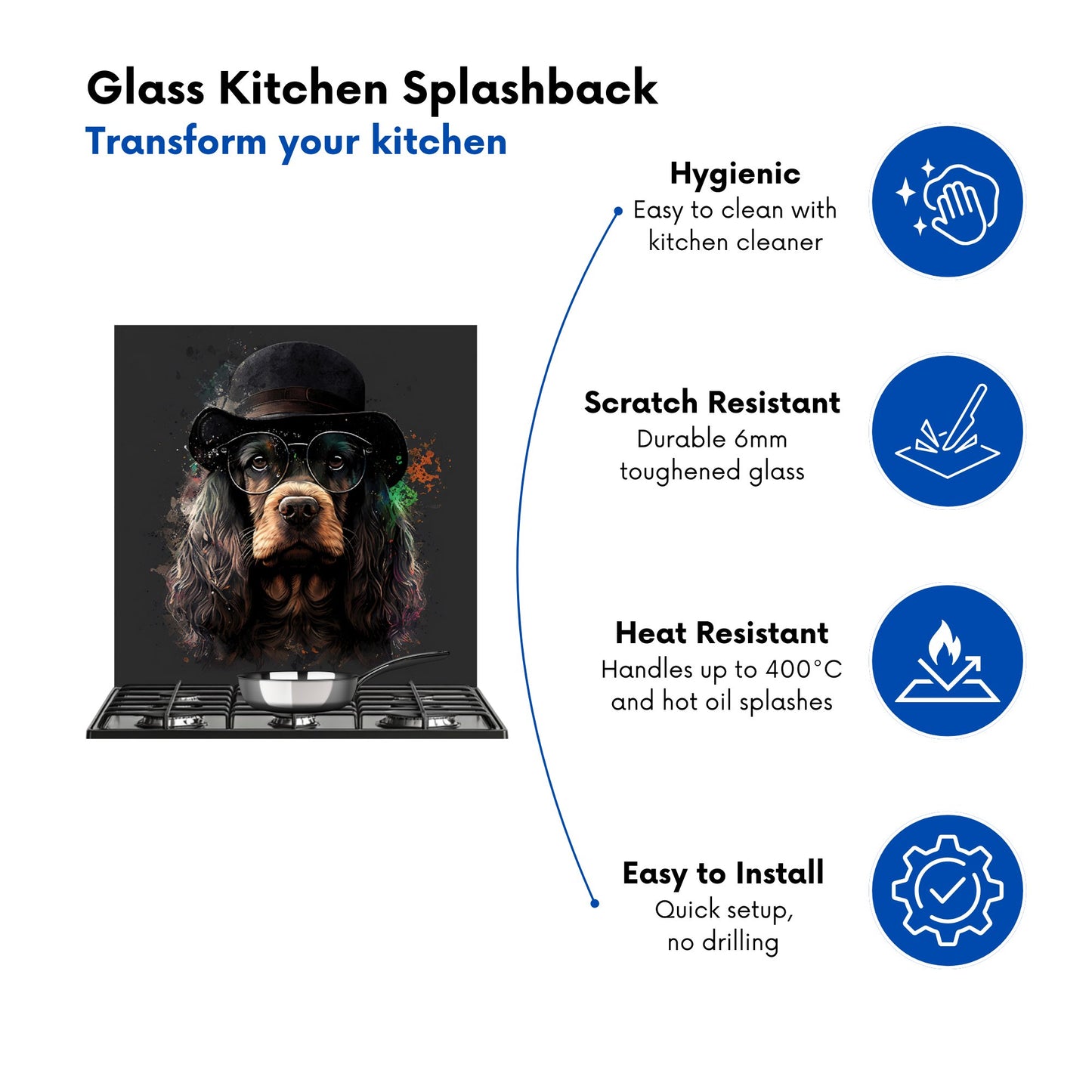 Glass Kitchen Splashback
Transform your kitchen

Hygienic
Easy to clean with kitchen cleaner

Scratch Resistant
Durable 6mm toughened glass

Heat Resistant
Handles up to 400°C and hot oil splashes

Easy to Install
Quick setup, no drilling