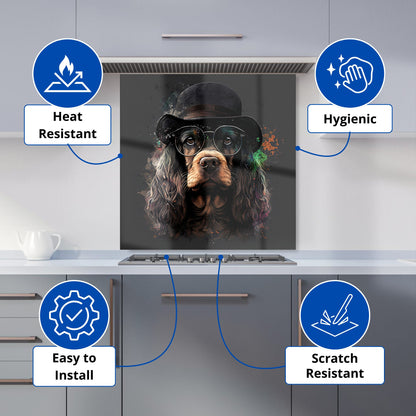 Heat Resistant

Hygienic

Easy to Install

Scratch Resistant