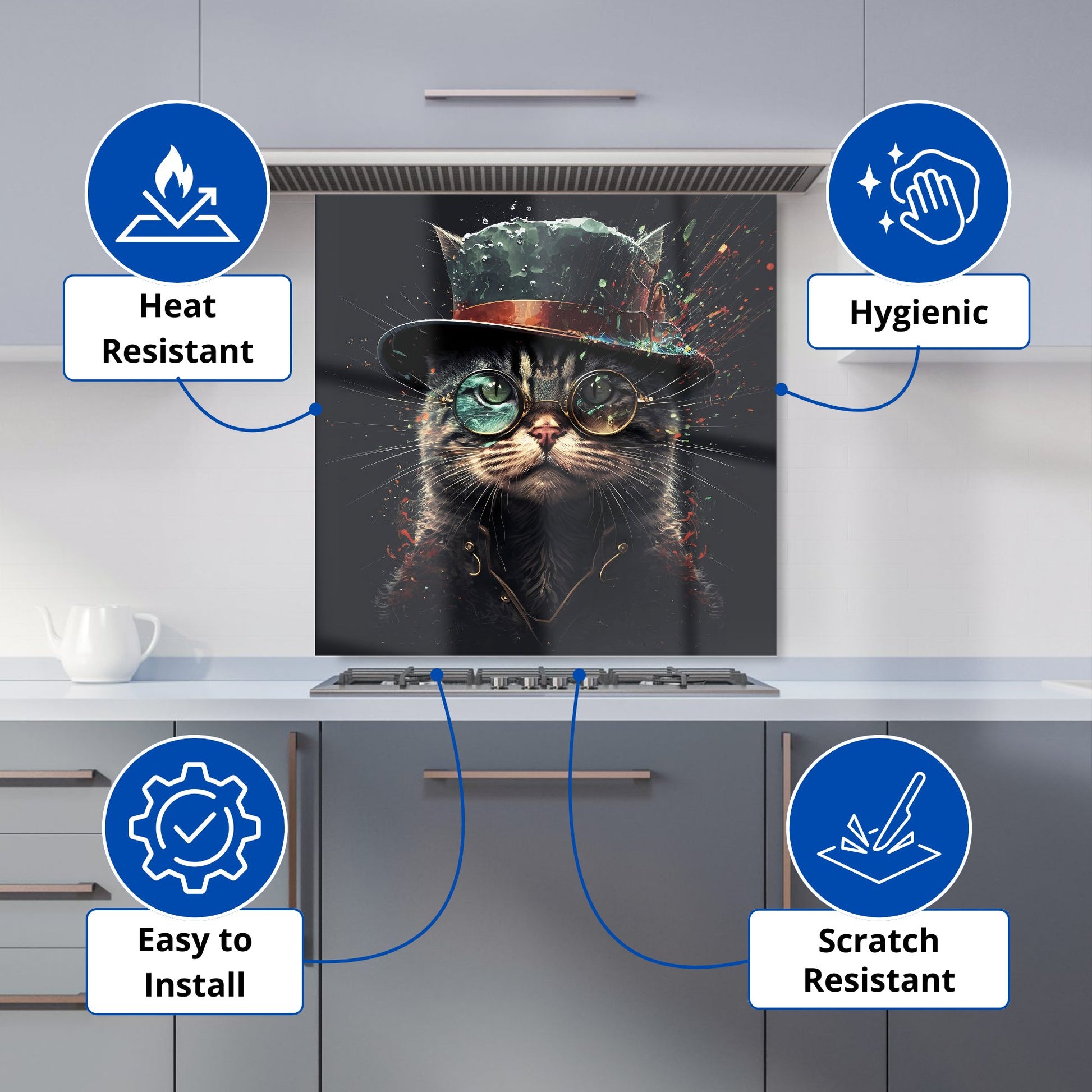 Heat Resistant

Hygienic

Easy to Install

Scratch Resistant