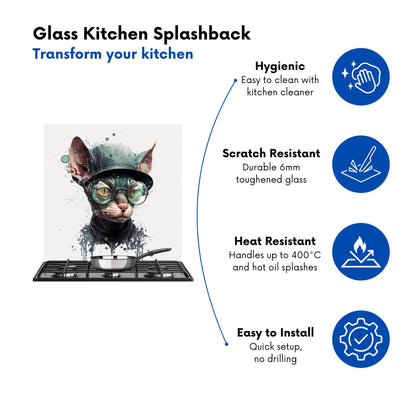 Glass Kitchen Splashback
Transform your kitchen

Hygienic
Easy to clean with kitchen cleaner

Scratch Resistant
Durable 6mm toughened glass

Heat Resistant
Handles up to 400°C and hot oil splashes

Easy to Install
Quick setup, no drilling