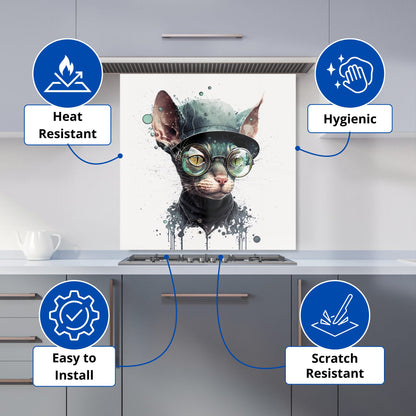 Heat Resistant

Hygienic

Easy to Install

Scratch Resistant