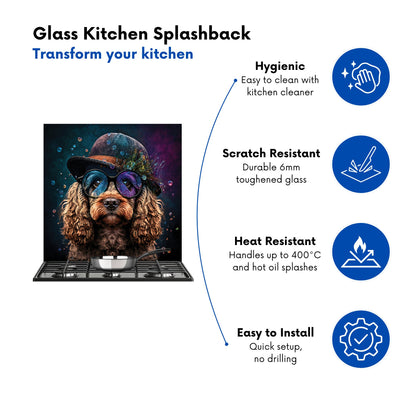 Glass Kitchen Splashback
Transform your kitchen

Hygienic
Easy to clean with kitchen cleaner

Scratch Resistant
Durable 6mm toughened glass

Heat Resistant
Handles up to 400°C and hot oil splashes

Easy to Install
Quick setup, no drilling