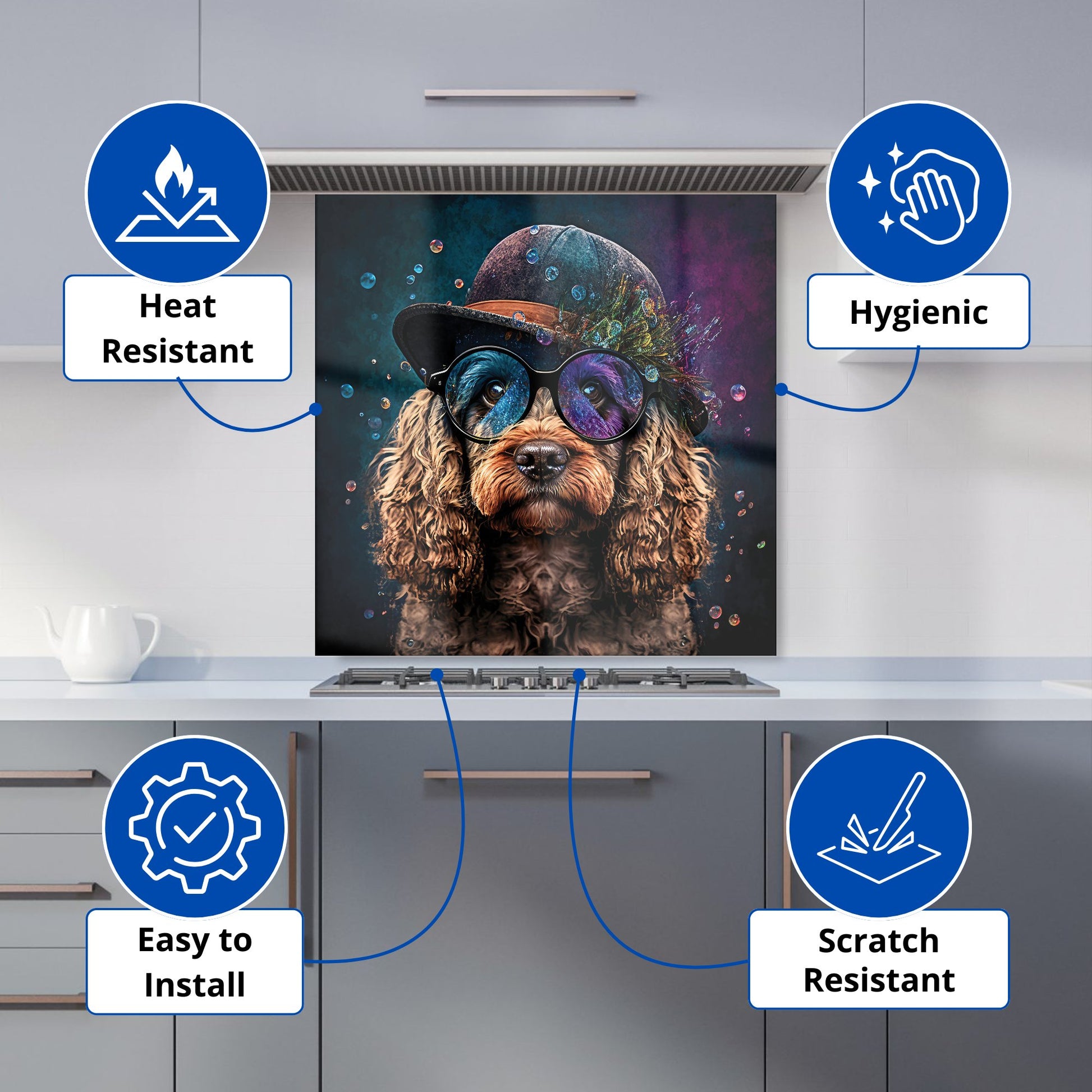 Heat Resistant

Hygienic

Easy to Install

Scratch Resistant