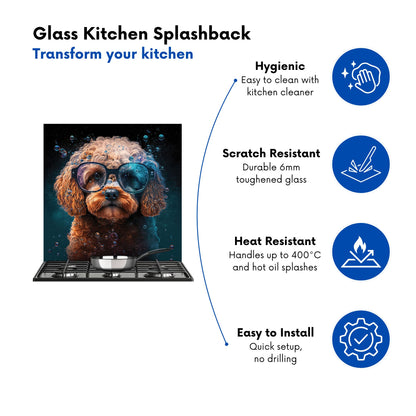 Glass Kitchen Splashback
Transform your kitchen

Hygienic
Easy to clean with kitchen cleaner

Scratch Resistant
Durable 6mm toughened glass

Heat Resistant
Handles up to 400°C and hot oil splashes

Easy to Install
Quick setup, no drilling