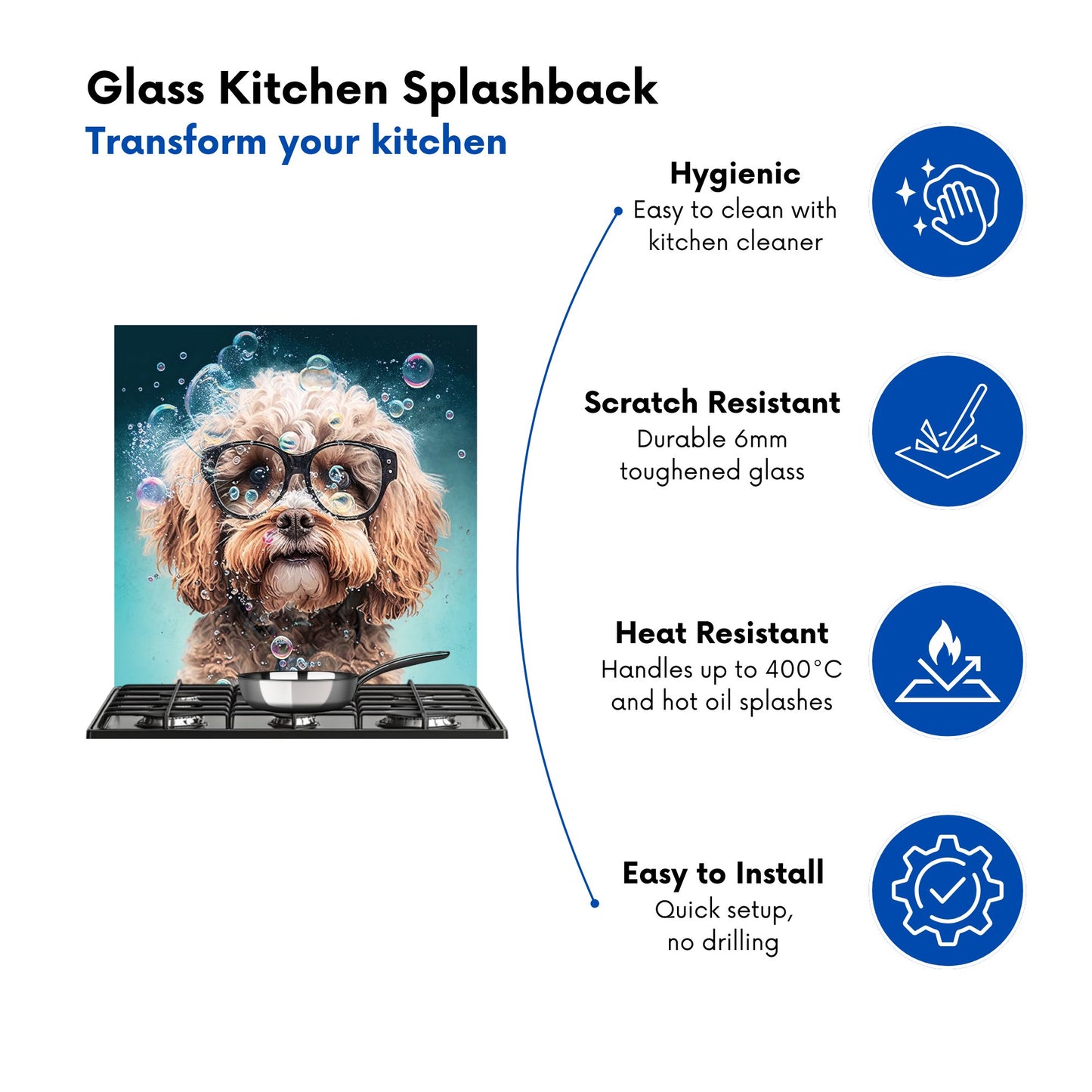 Glass Kitchen Splashback
Transform your kitchen

Hygienic
Easy to clean with kitchen cleaner

Scratch Resistant
Durable 6mm toughened glass

Heat Resistant
Handles up to 400°C and hot oil splashes

Easy to Install
Quick setup, no drilling