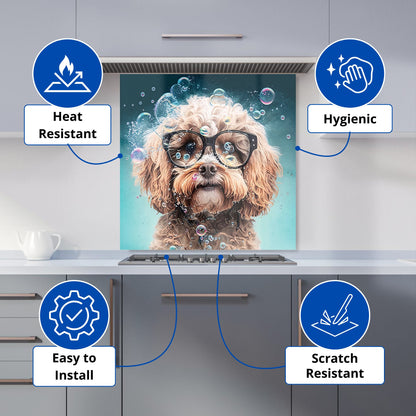 Heat Resistant

Hygienic

Easy to Install

Scratch Resistant