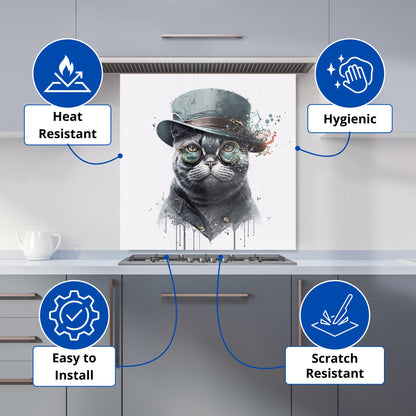 Heat Resistant

Hygienic

Easy to Install

Scratch Resistant