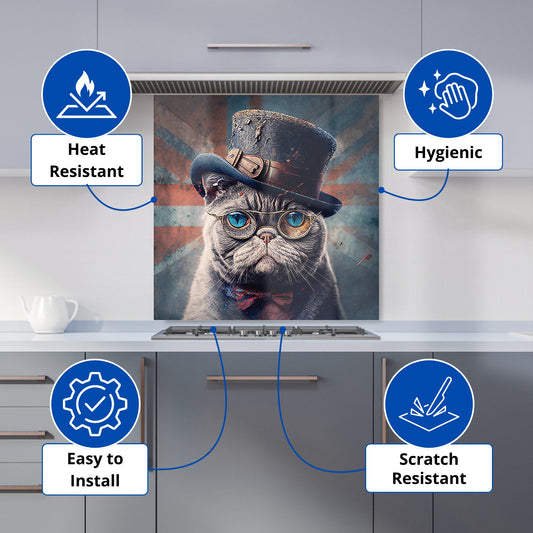 Heat Resistant

Hygienic

Easy to Install

Scratch Resistant