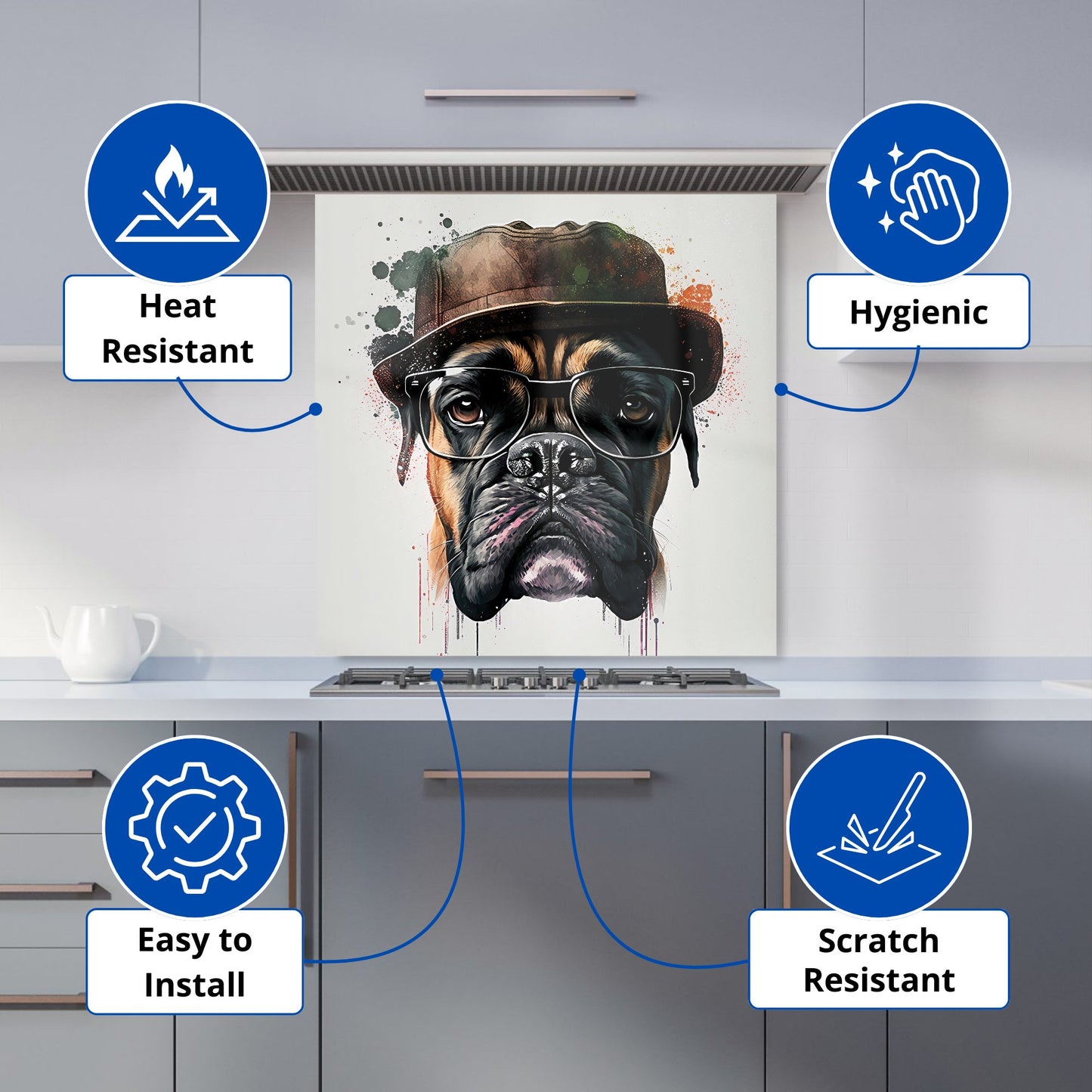 Heat Resistant

Hygienic

Easy to Install

Scratch Resistant