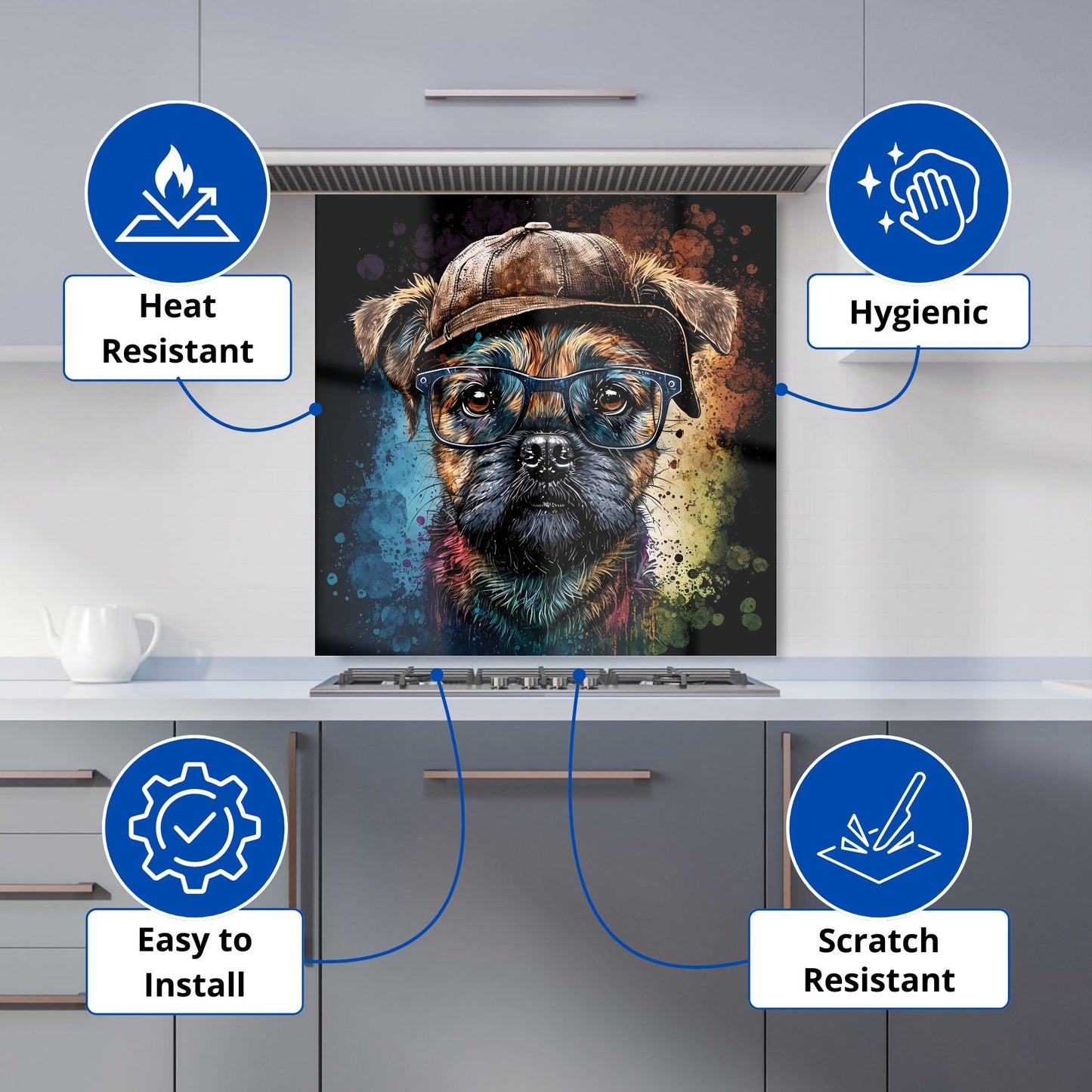 Heat Resistant

Hygienic

Easy to Install

Scratch Resistant