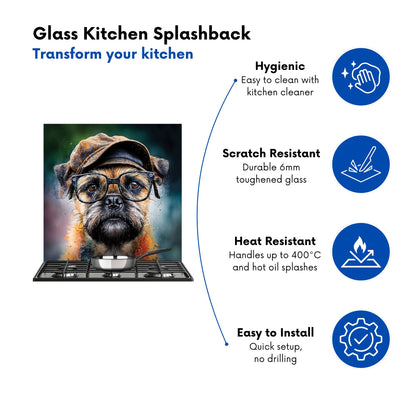 Glass Kitchen Splashback
Transform your kitchen

Hygienic
Easy to clean with kitchen cleaner

Scratch Resistant
Durable 6mm toughened glass

Heat Resistant
Handles up to 400°C and hot oil splashes

Easy to Install
Quick setup, no drilling