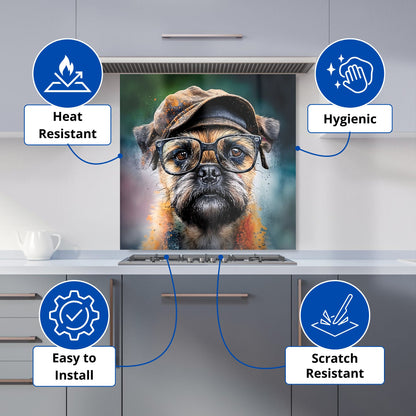 Heat Resistant

Hygienic

Easy to Install

Scratch Resistant