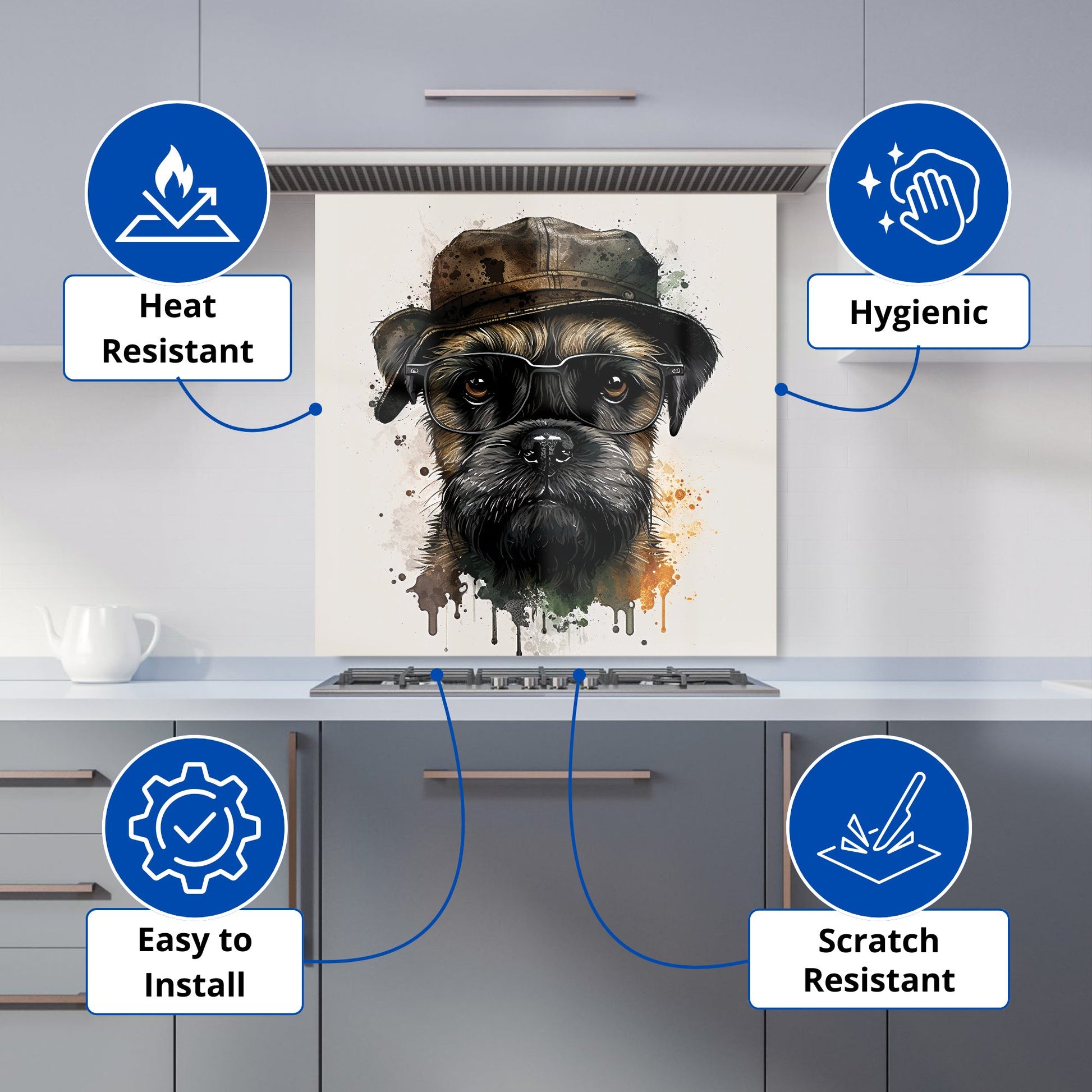 Heat Resistant

Hygienic

Easy to Install

Scratch Resistant