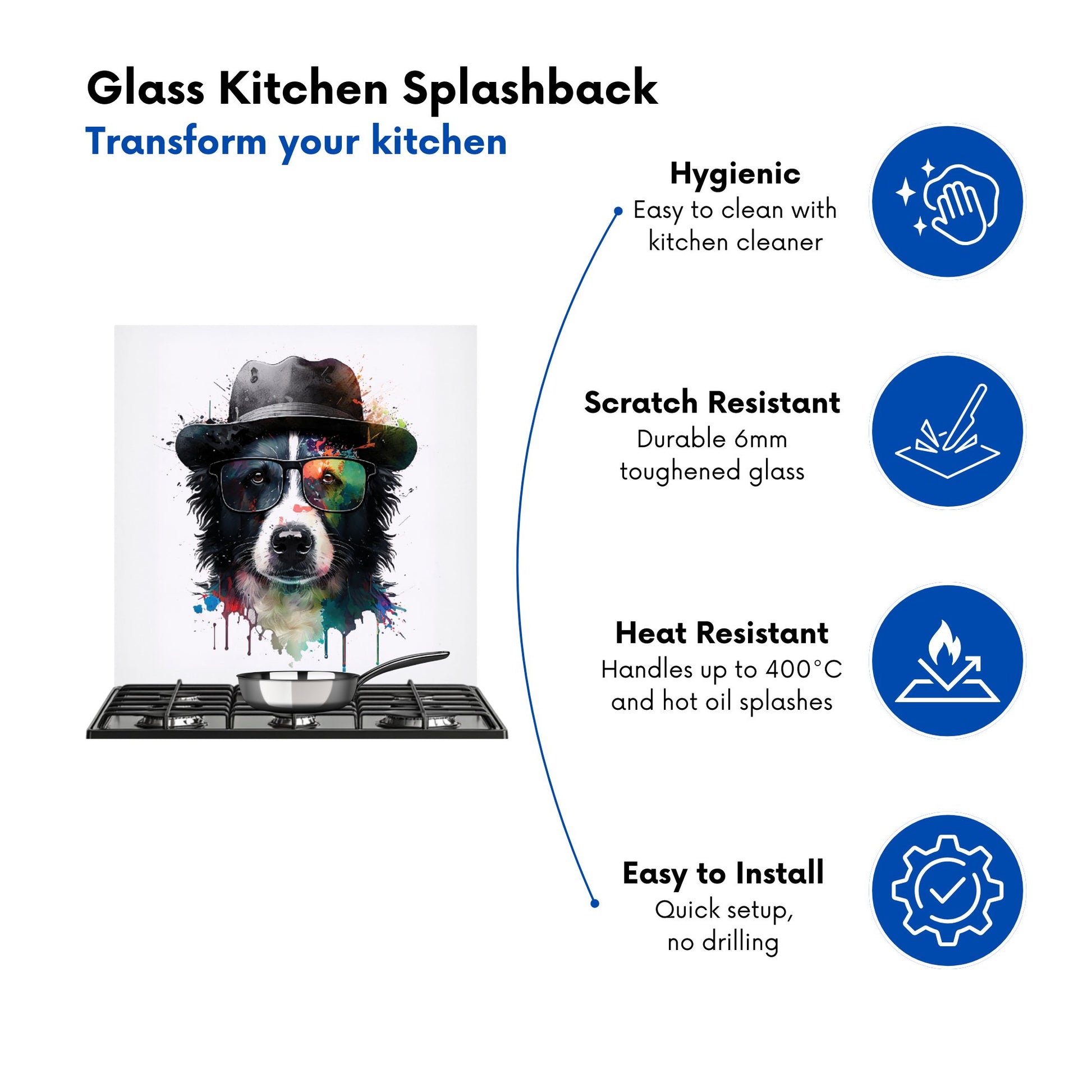 Glass Kitchen Splashback
Transform your kitchen

Hygienic
Easy to clean with kitchen cleaner

Scratch Resistant
Durable 6mm toughened glass

Heat Resistant
Handles up to 400°C and hot oil splashes

Easy to Install
Quick setup, no drilling