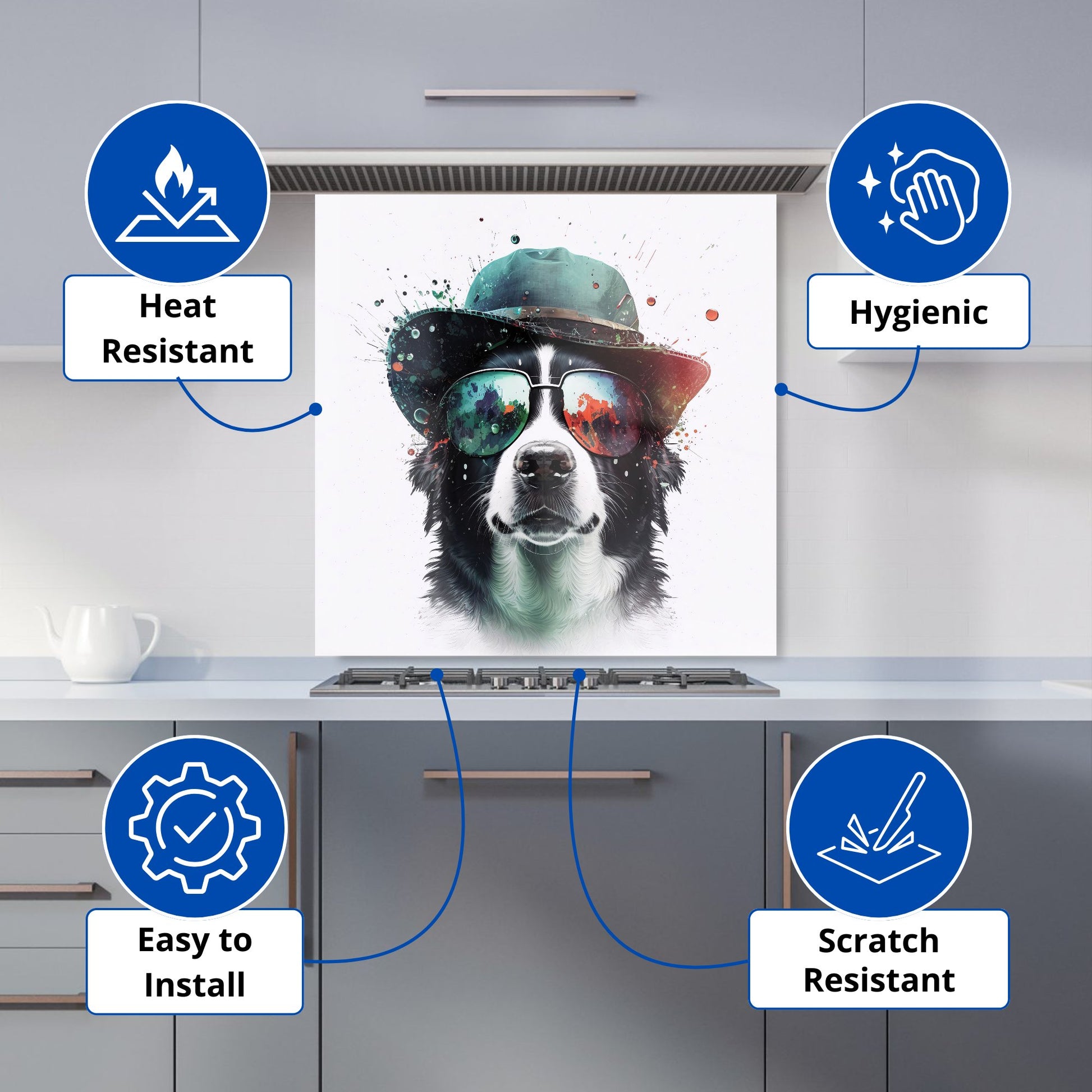 Heat Resistant

Hygienic

Easy to Install

Scratch Resistant